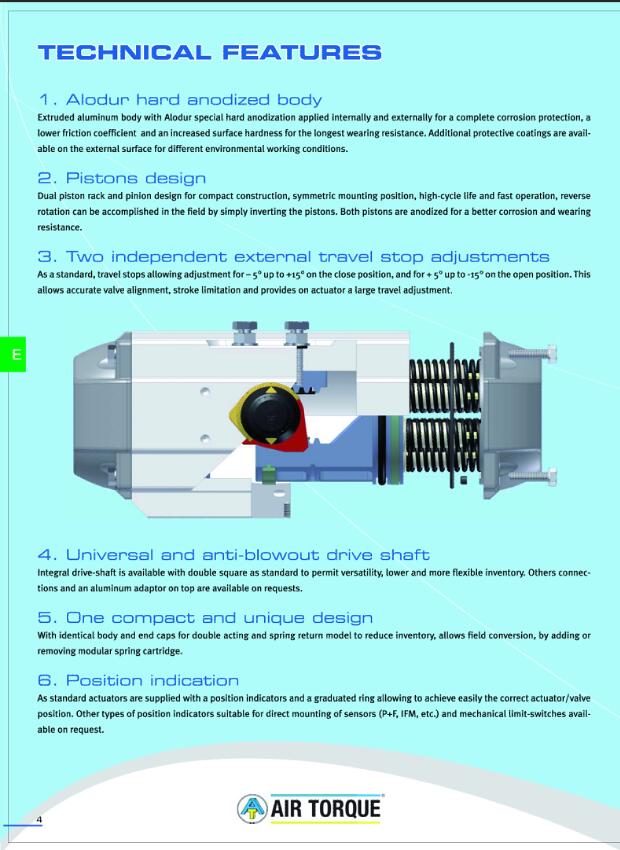 TECHNICAL FEATURES

1. Alodur hard anodized body
Extruded aluminum body with Alodur special hard anodization applied internally and externally for a complete corrosion protection, a lower friction coefficient and an increased surface hardness for the longest wearing resistance. Additional protective coatings are available on the external surface for different environmental working conditions.

2. Pistons design
Dual piston rack and pinion design for compact construction, symmetric mounting position, high-cycle life and fast operation, reverse rotation can be accomplished in the field by simply inverting the pistons. Both pistons are anodized for a better corrosion and wearing resistance.

3. Two independent external travel stop adjustments
As a standard, travel stops allowing adjustment for – 5° up to +15° on the close position, and for + 5° up to -15° on the open position. This allows accurate valve alignment, stroke limitation and provides on actuator a large travel adjustment.

E

4. Universal and anti-blowout drive shaft
Integral drive-shaft is available with double square as standard to permit versatility, lower and more flexible inventory. Others connections and an aluminum adaptor on top are available on requests.

5. One compact and unique design
With identical body and end caps for double acting and spring return model to reduce inventory, allows field conversion, by adding or removing modular spring cartridge.

6. Position indication
As standard actuators are supplied with a position indicators and a graduated ring allowing to achieve easily the correct actuator/valve position. Other types of position indicators suitable for direct mounting of sensors (P+F, IFM, etc.) and mechanical limit-switches available on request.

AIR TORQUE

4